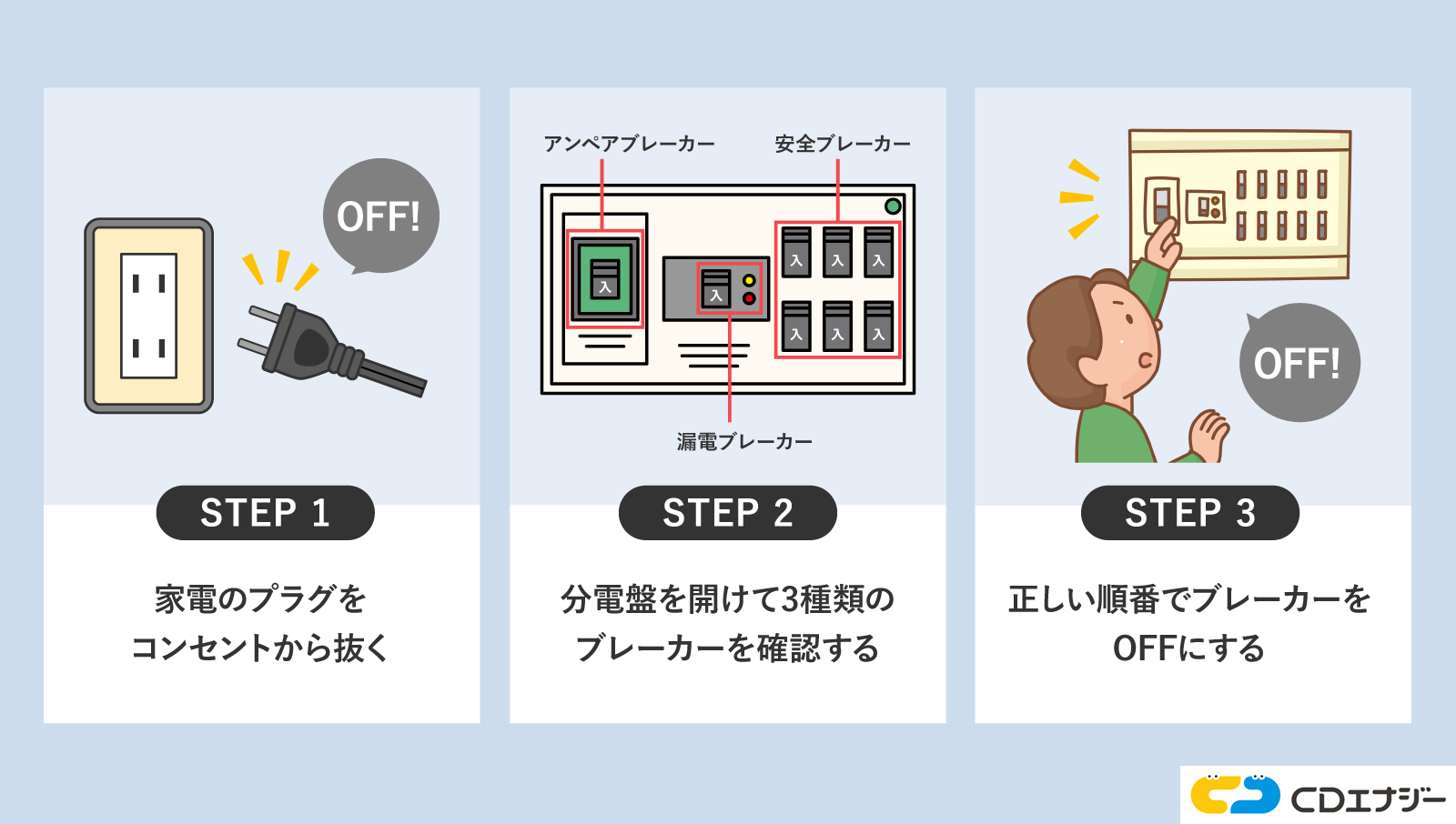 OFF!

STEP 1

家電のプラグを
コンセントから抜く

アンペアブレーカー

安全ブレーカー

入 入 入
入 入 入
入
入

漏電ブレーカー

STEP 2

分電盤を開けて3種類の
ブレーカーを確認する

OFF!

STEP 3

正しい順番でブレーカーを
OFFにする

CDエナジー