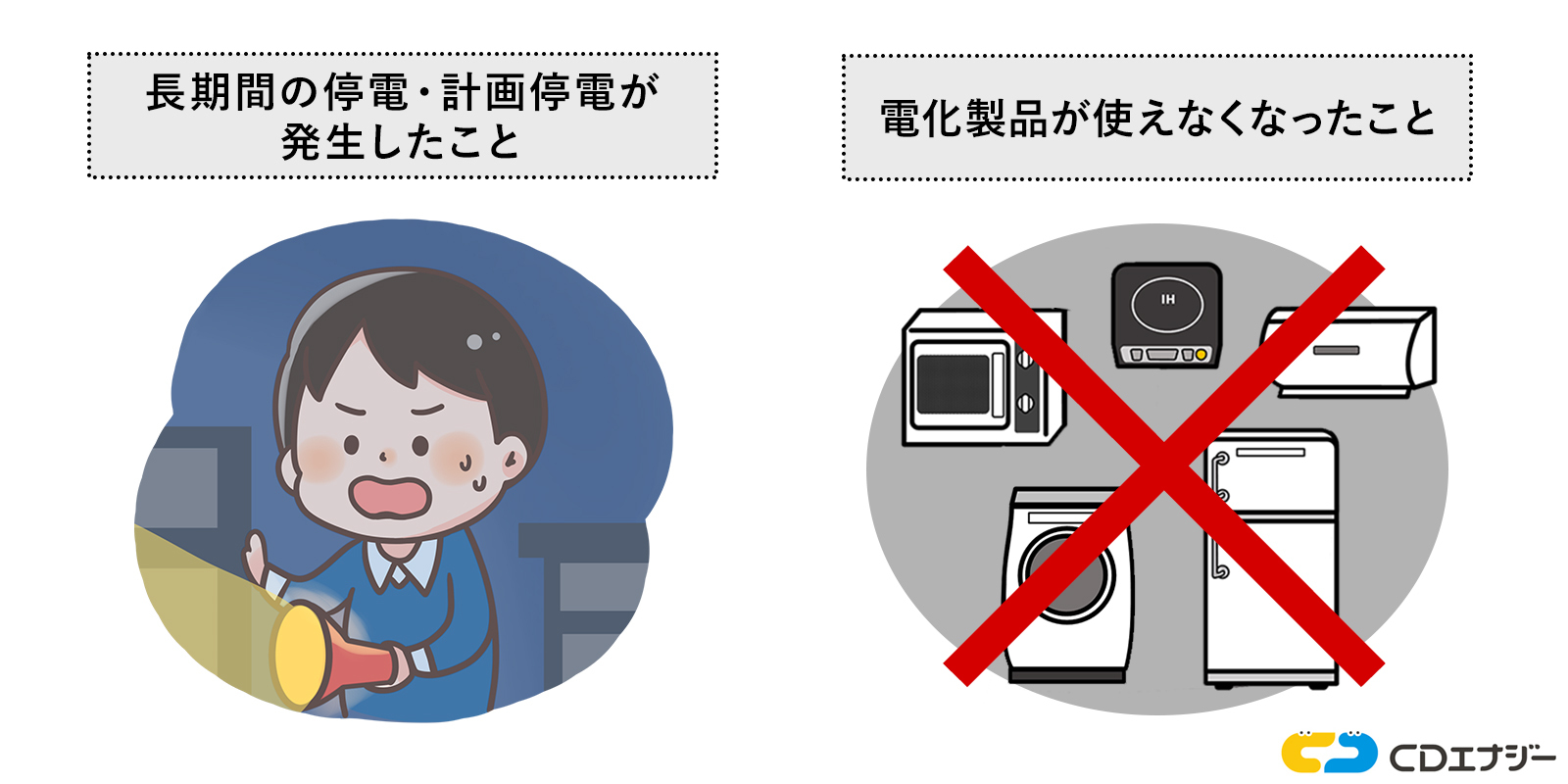 長期間の停電・計画停電が発生したこと

電化製品が使えなくなったこと

IH

CDエナジー