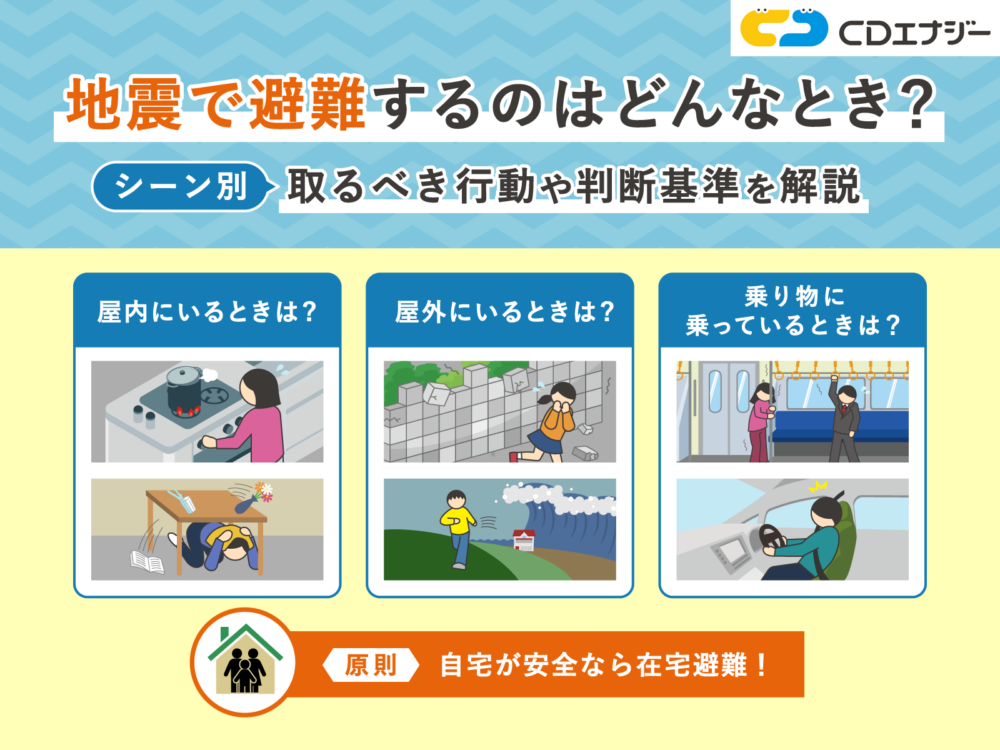 CDエナジー

地震で避難するのはどんなとき？

シーン別 取るべき行動や判断基準を解説

屋内にいるときは？

屋外にいるときは？

乗り物に乗っているときは？

原則 自宅が安全なら在宅避難！