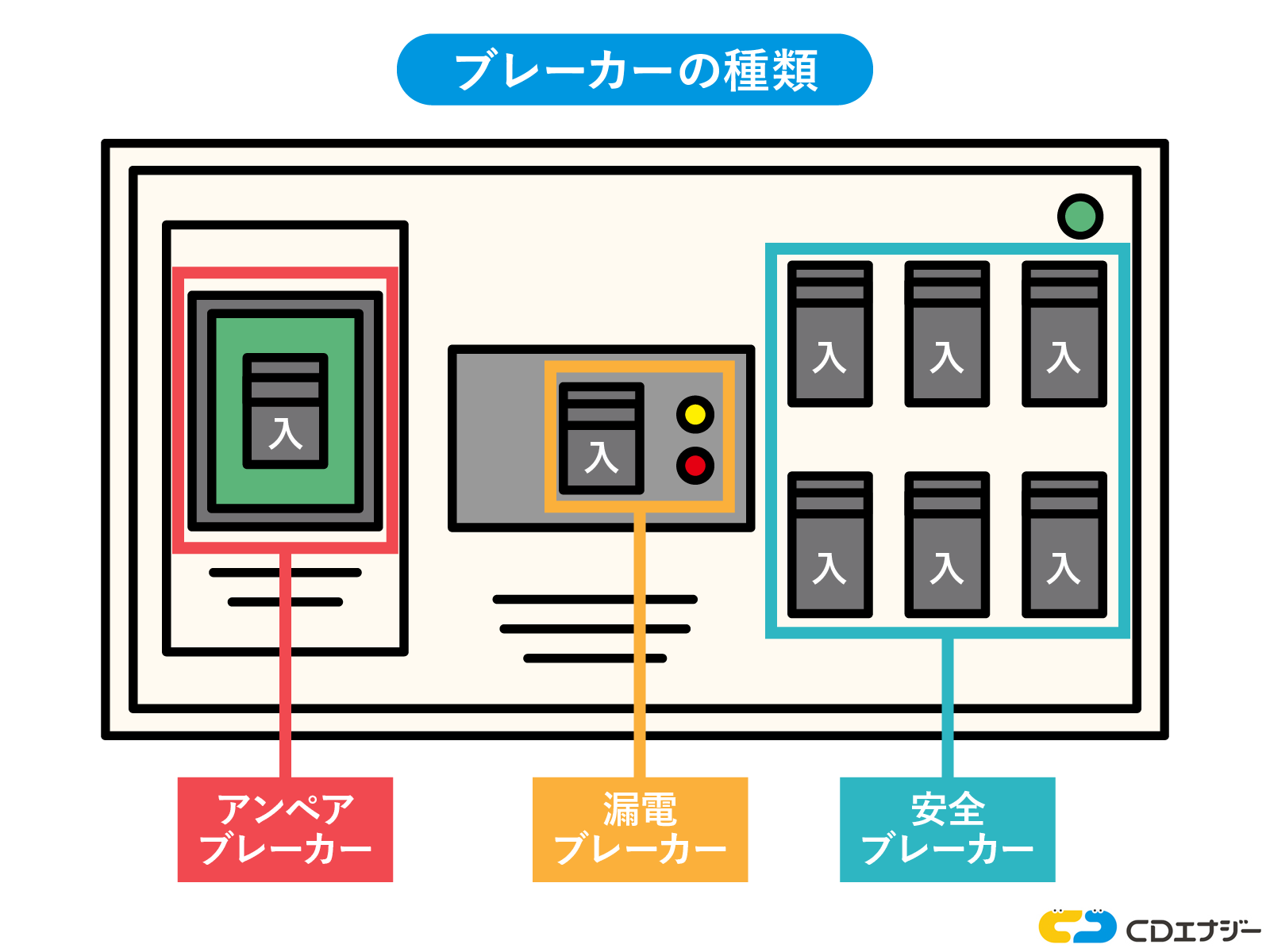 ブレーカーの種類

入

入

入 入 入

入 入 入

アンペア
ブレーカー

漏電
ブレーカー

安全
ブレーカー

CDエナジー