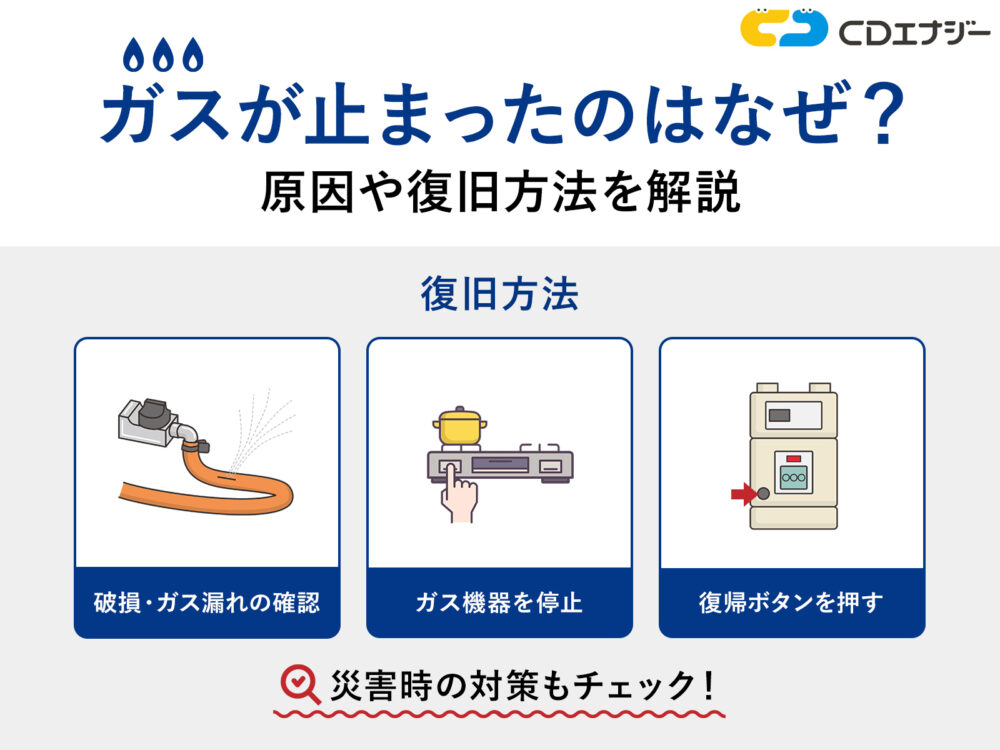 CDエナジー

ガスが止まったのはなぜ？
原因や復旧方法を解説

復旧方法

破損・ガス漏れの確認

ガス機器を停止

復帰ボタンを押す

災害時の対策もチェック！